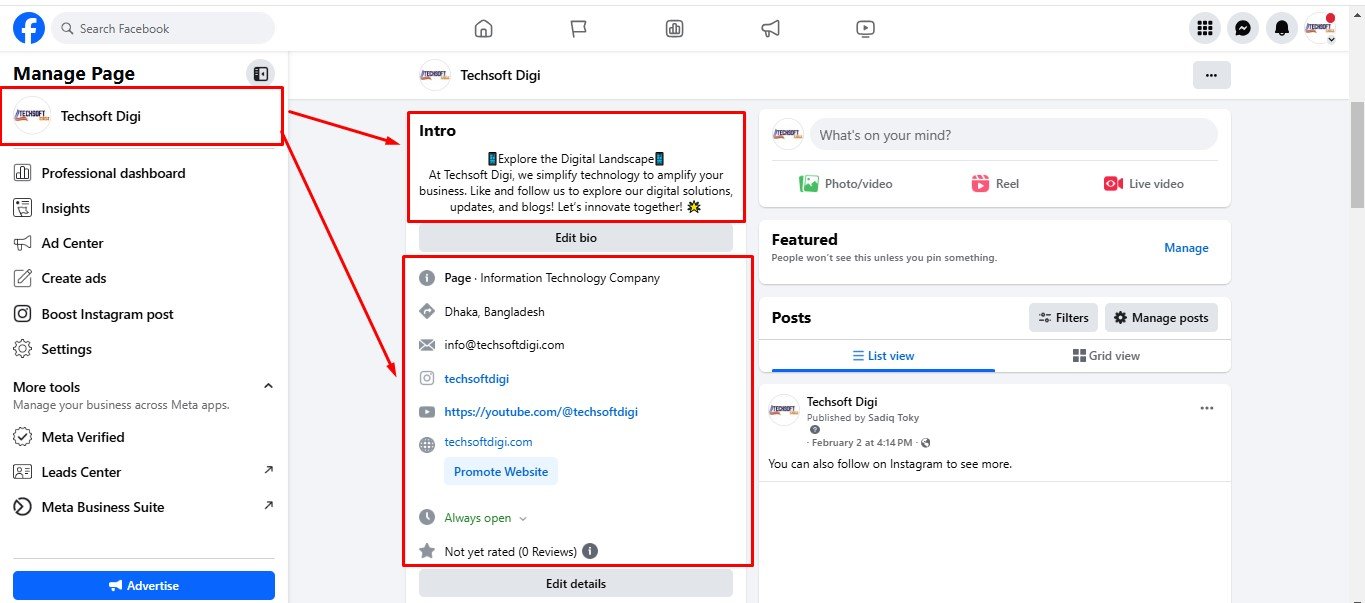 Search Facebook

Manage Page

Techsoft Digi

Professional dashboard
Insights
Ad Center
Create ads
Boost Instagram post
Settings

More tools
Manage your business across Meta apps.

Meta Verified
Leads Center
Meta Business Suite

Advertise

Techsoft Digi

Intro

📱Explore the Digital Landscape📱
At Techsoft Digi, we simplify technology to amplify your business. Like and follow us to explore our digital solutions, updates, and blogs! Let's innovate together! 💥

Edit bio

Page · Information Technology Company
Dhaka, Bangladesh
info@techsoftdigi.com
techsoftdigi
https://youtube.com/@techsoftdigi
techsoftdigi.com
Promote Website
Always open
Not yet rated (0 Reviews)

Edit details

What's on your mind?
Photo/video
Reel
Live video

Featured
People won't see this unless you pin something.
Manage

Posts
Filters
Manage posts
List view
Grid view

Techsoft Digi
Published by Sadiq Toky
· February 2 at 4:14 PM ·
You can also follow on Instagram to see more.